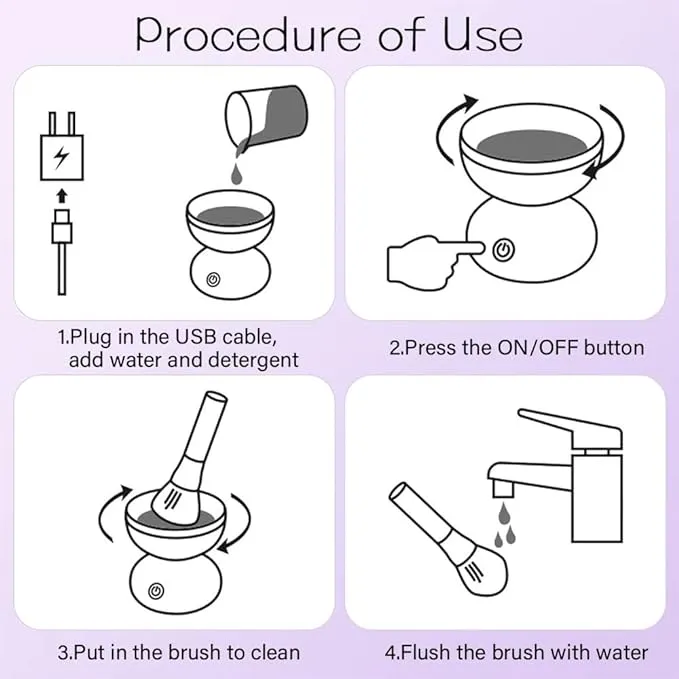 Procedure of Use

1.Plug in the USB cable, add water and detergent

2.Press the ON/OFF button

3.Put in the brush to clean

4.Flush the brush with water